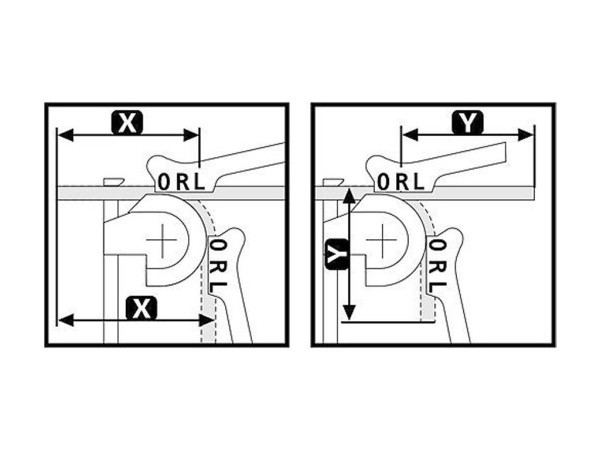 X
0 R L
0 R L
X

Y
0 R L
Y
0 R L